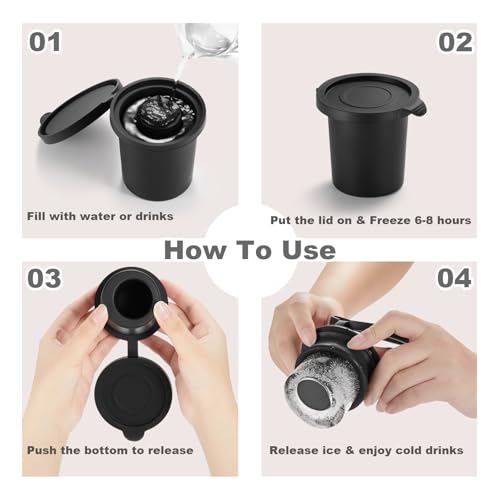 01

Fill with water or drinks

02

Put the lid on & Freeze 6-8 hours

How To Use

03

Push the bottom to release

04

Release ice & enjoy cold drinks