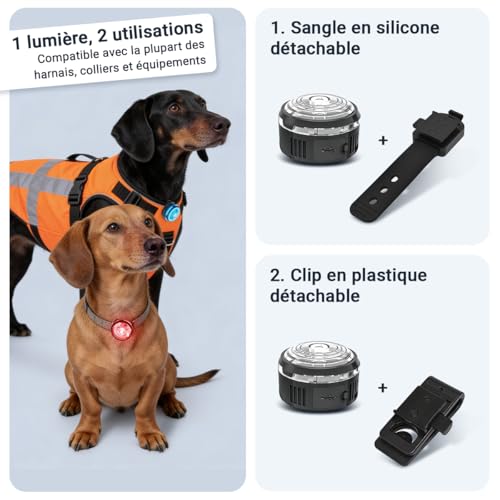 1 lumière, 2 utilisations
Compatible avec la plupart des harnais, colliers et équipements

1. Sangle en silicone détachable

+

2. Clip en plastique détachable

+