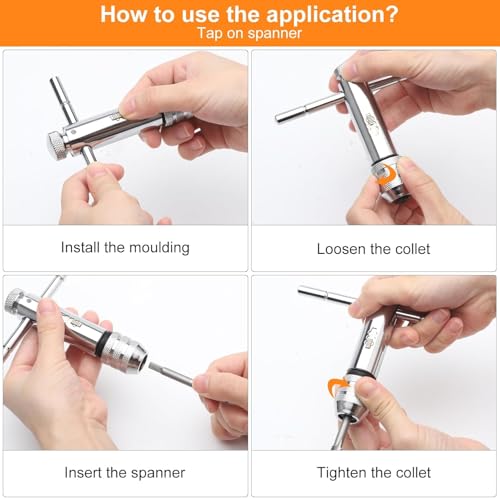 How to use the application?
Tap on spanner

Install the moulding

Loosen the collet

Insert the spanner

Tighten the collet