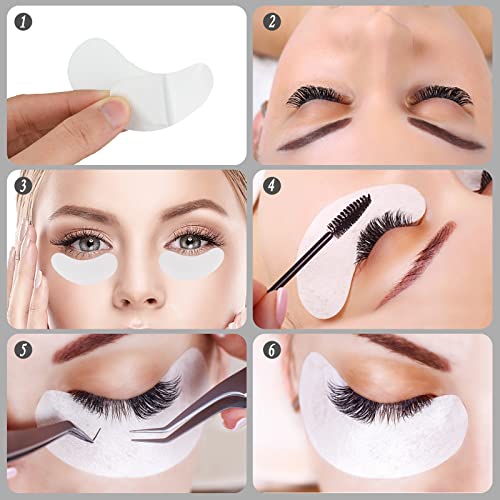 1

2

3

4

5

6