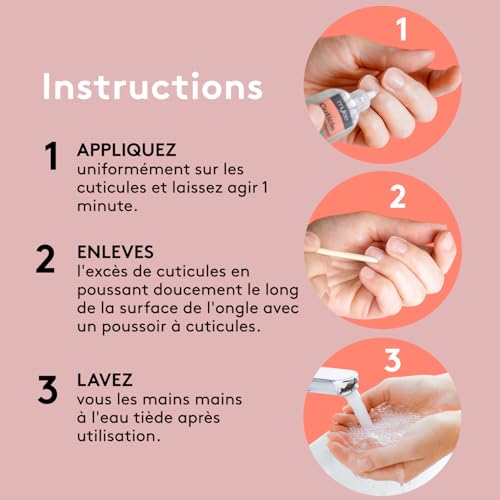 Instructions

1 APPLIQUEZ
uniformément sur les cuticules et laissez agir 1 minute.

2 ENLEVES
l'excès de cuticules en poussant doucement le long de la surface de l'ongle avec un poussoir à cuticules.

3 LAVEZ
vous les mains mains à l'eau tiède après utilisation.

1

Cuticle

2

3