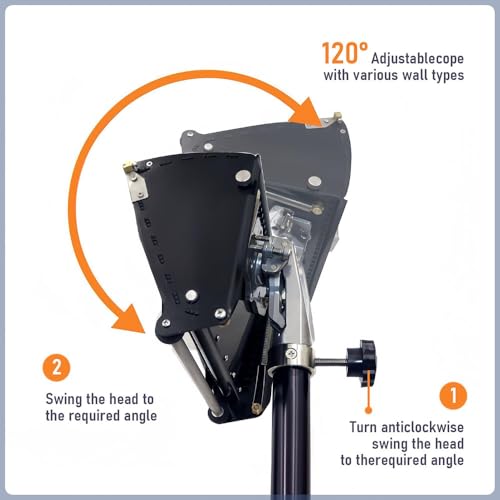 120° Adjustablecope with various wall types

2

Swing the head to the required angle

1

Turn anticlockwise swing the head to therequired angle