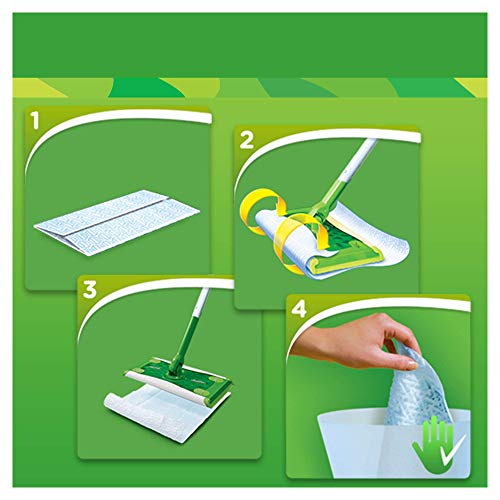 1

2

3

4