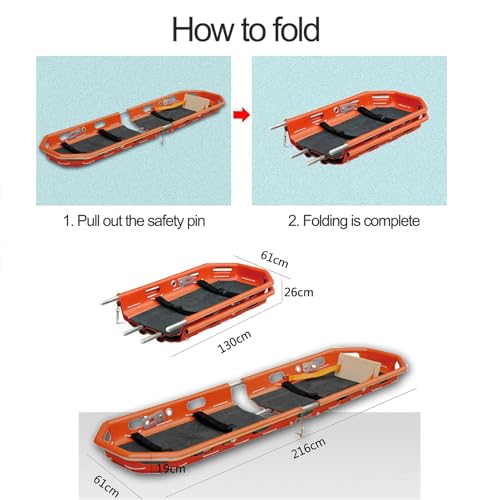 How to fold

1. Pull out the safety pin

2. Folding is complete

61cm

26cm

130cm

216cm

19cm

61cm