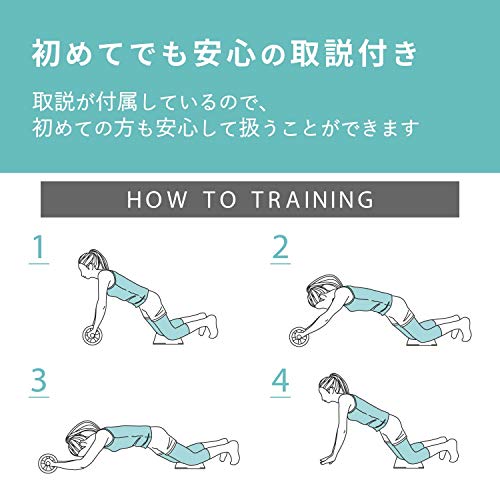 初めてでも安心の取説付き

取説が付属しているので、
初めての方も安心して扱うことができます

HOW TO TRAINING

1

2

3

4