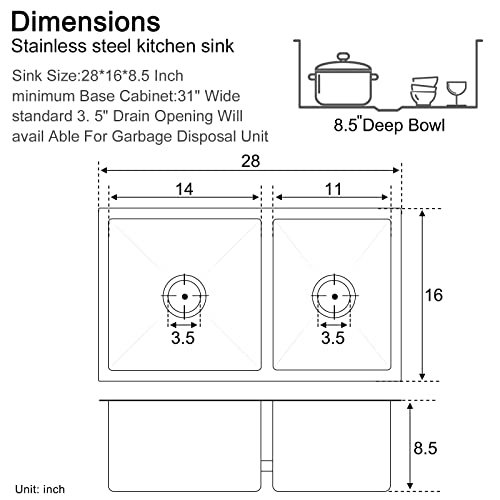 Dimensions
Stainless steel kitchen sink

Sink Size:28*16*8.5 Inch
minimum Base Cabinet:31" Wide
standard 3. 5" Drain Opening Will
avail Able For Garbage Disposal Unit

8.5"Deep Bowl

28
14
11
16
3.5
3.5
8.5
Unit: inch