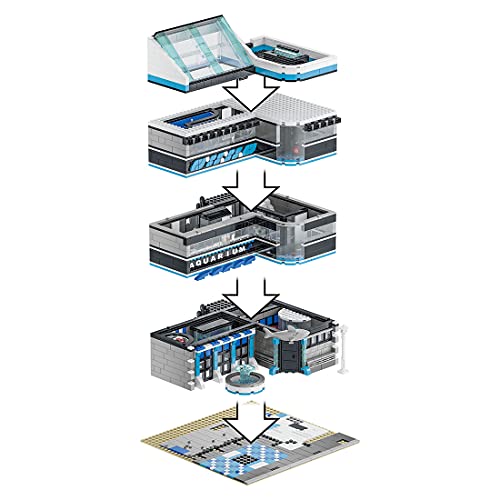 AQUARIUM