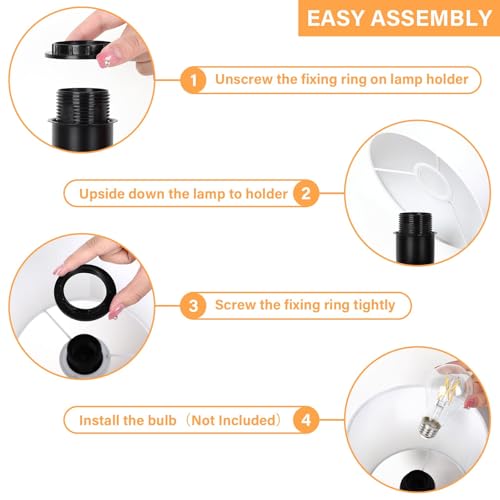 EASY ASSEMBLY

1 Unscrew the fixing ring on lamp holder

Upside down the lamp to holder 2

3 Screw the fixing ring tightly

Install the bulb（Not Included） 4