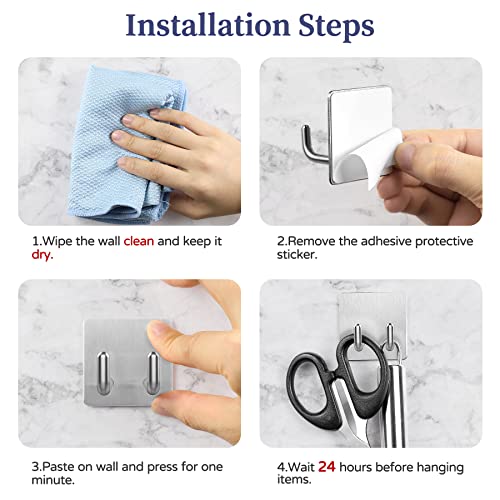 Installation Steps

1.Wipe the wall clean and keep it dry.

2.Remove the adhesive protective sticker.

3.Paste on wall and press for one minute.

4.Wait 24 hours before hanging items.