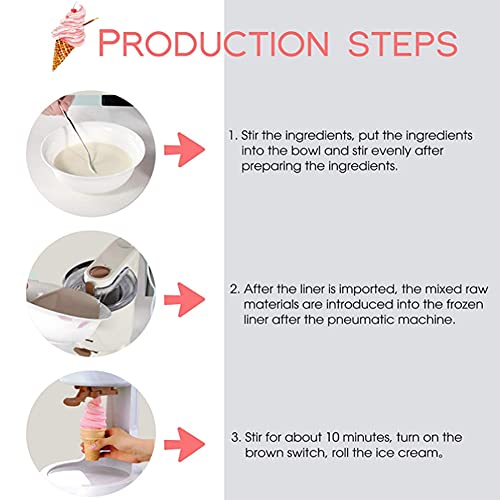 PRODUCTION STEPS

1. Stir the ingredients, put the ingredients into the bowl and stir evenly after preparing the ingredients.

2. After the liner is imported, the mixed raw materials are introduced into the frozen liner after the pneumatic machine.

3. Stir for about 10 minutes, turn on the brown switch, roll the ice cream。