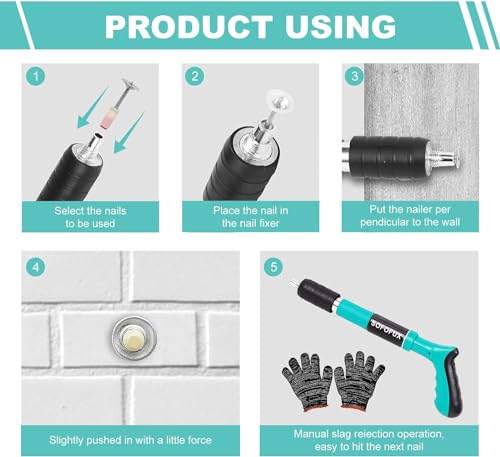 PRODUCT USING

1

Select the nails to be used

2

Place the nail in the nail fixer

3

Put the nailer per pendicular to the wall

4

Slightly pushed in with a little force

5

SOFOFUX

Manual slag reiection operation, easy to hit the next nail