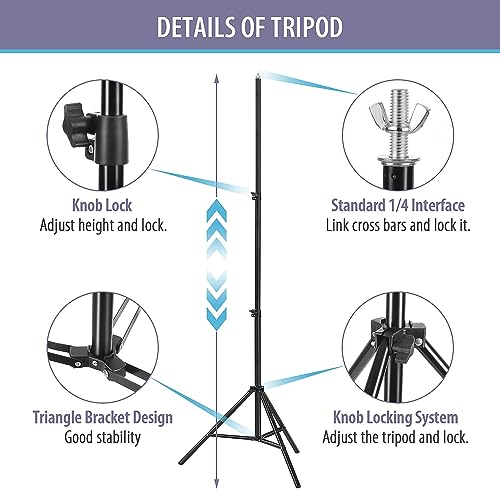 DETAILS OF TRIPOD

Knob Lock
Adjust height and lock.

Standard 1/4 Interface
Link cross bars and lock it.

Triangle Bracket Design
Good stability

Knob Locking System
Adjust the tripod and lock.