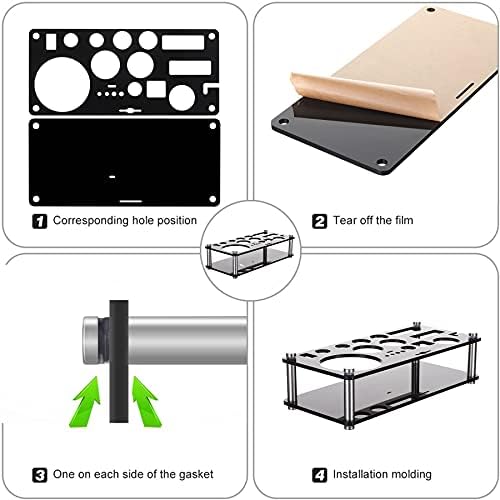 1 Corresponding hole position

2 Tear off the film

3 One on each side of the gasket

4 Installation molding