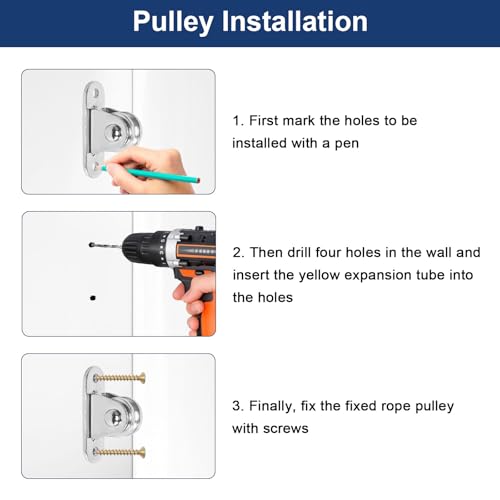 Pulley Installation

1. First mark the holes to be installed with a pen

2. Then drill four holes in the wall and insert the yellow expansion tube into the holes

3. Finally, fix the fixed rope pulley with screws