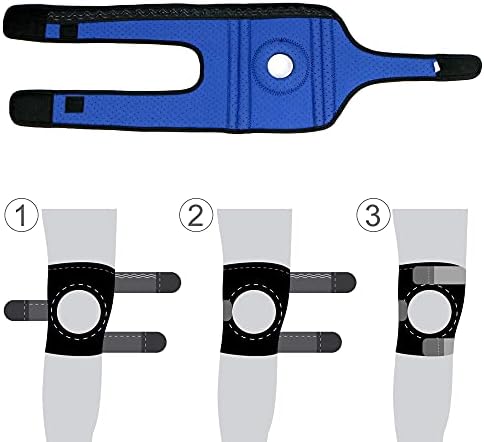 1

2

3