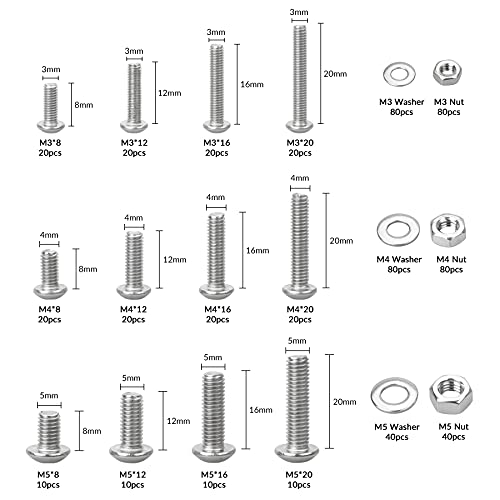 3mm
8mm
M3*8
20pcs

3mm
12mm
M3*12
20pcs

3mm
16mm
M3*16
20pcs

3mm
20mm
M3*20
20pcs

M3 Washer
80pcs

M3 Nut
80pcs

4mm
8mm
M4*8
20pcs

4mm
12mm
M4*12
20pcs

4mm
16mm
M4*16
20pcs

4mm
20mm
M4*20
20pcs

M4 Washer
80pcs

M4 Nut
80pcs

5mm
8mm
M5*8
10pcs

5mm
12mm
M5*12
10pcs

5mm
16mm
M5*16
10pcs

5mm
20mm
M5*20
10pcs

M5 Washer
40pcs

M5 Nut
40pcs