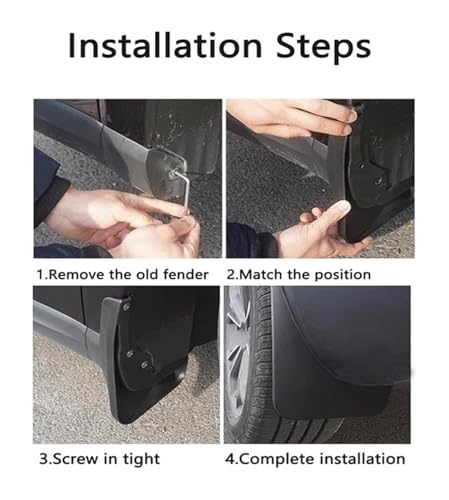 Installation Steps

1.Remove the old fender

2.Match the position

3.Screw in tight

4.Complete installation