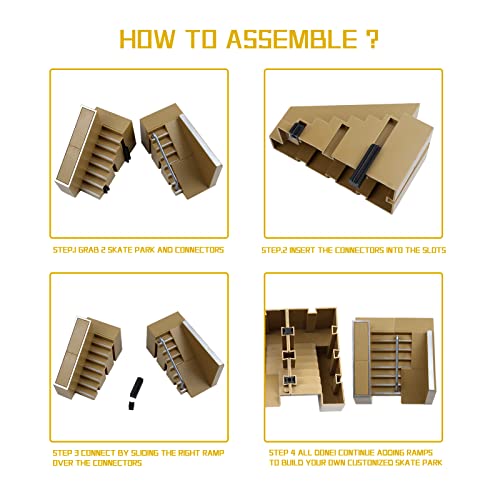 HOW TO ASSEMBLE ?

STEP.1 GRAB 2 SKATE PARK AND CONNECTORS

STEP.2 INSERT THE CONNECTORS INTO THE SLOTS

STEP 3 CONNECT BY SLIDING THE RIGHT RAMP OVER THE CONNECTORS

STEP 4 ALL DONE! CONTINUE ADDING RAMPS TO BUILD YOUR OWN CUSTOMIZED SKATE PARK