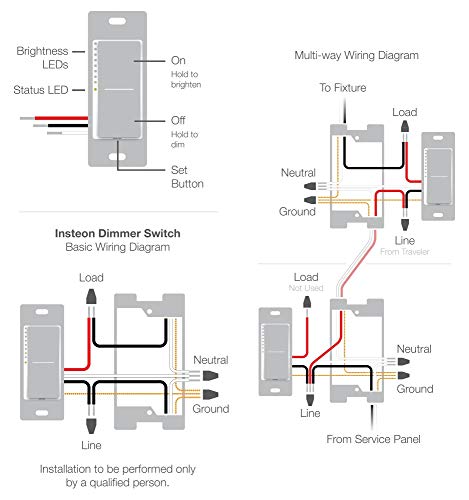 Brightness LEDs

Status LED

On
Hold to brighten

Off
Hold to dim

Set Button

Insteon Dimmer Switch
Basic Wiring Diagram

Load

Neutral

Ground

Line

Installation to be performed only by a qualified person.

Multi-way Wiring Diagram

To Fixture

Load

Neutral

Ground

Line
From Traveler

Load
Not Used

Neutral

Ground

Line

From Service Panel