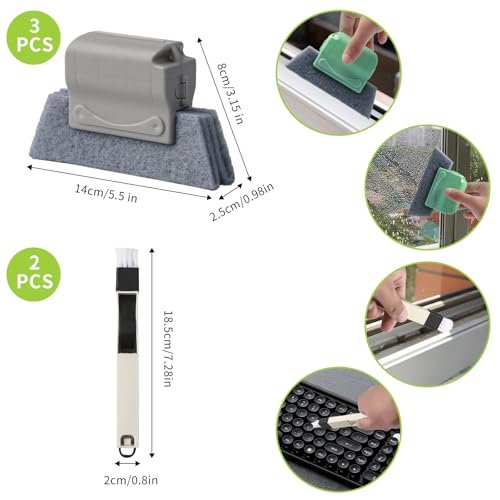 3 PCS

8cm/3.15 in

14cm/5.5 in

2.5cm/0.98in

2 PCS

18.5cm/7.28in

2cm/0.8in