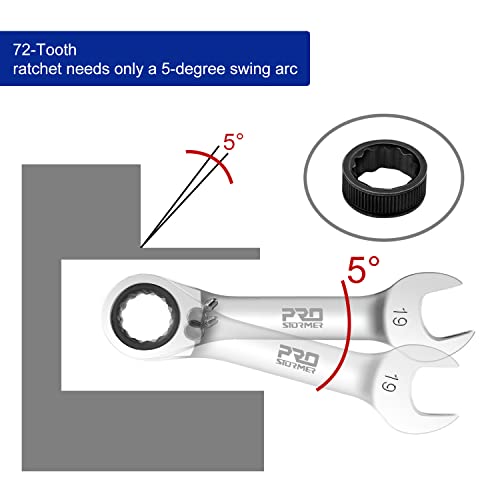 72-Tooth
ratchet needs only a 5-degree swing arc

5°

5°

PRO STORMER

19

PRO STORMER

19