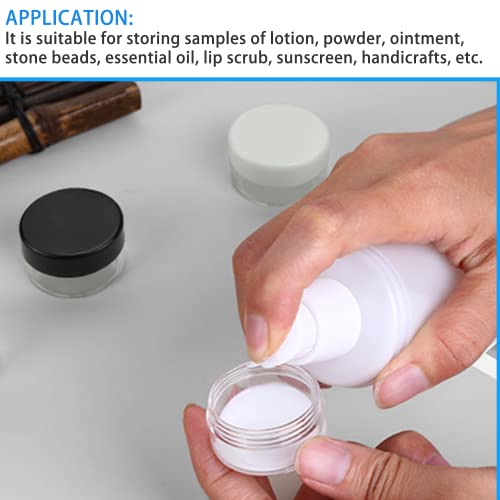 APPLICATION:
It is suitable for storing samples of lotion, powder, ointment, stone beads, essential oil, lip scrub, sunscreen, handicrafts, etc.