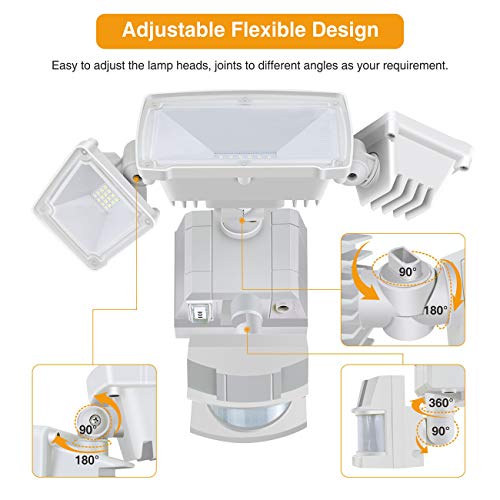 Adjustable Flexible Design

Easy to adjust the lamp heads, joints to different angles as your requirement.

90°

180°

90°

180°

360°

90°