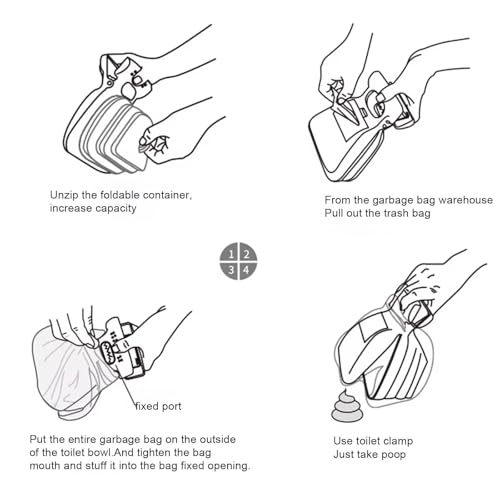 Unzip the foldable container, increase capacity

From the garbage bag warehouse
Pull out the trash bag

1 2
3 4

fixed port

Put the entire garbage bag on the outside of the toilet bowl.And tighten the bag mouth and stuff it into the bag fixed opening.

Use toilet clamp
Just take poop