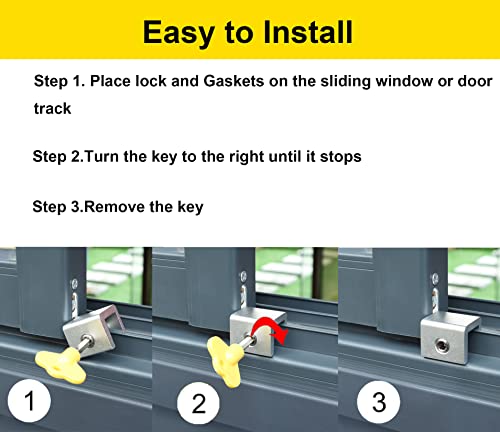 Easy to Install

Step 1. Place lock and Gaskets on the sliding window or door track

Step 2.Turn the key to the right until it stops

Step 3.Remove the key

1

2

3