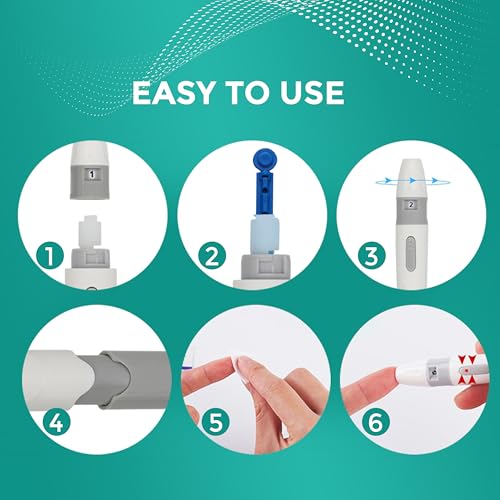 EASY TO USE

1

1

2

2

3

4

5

6