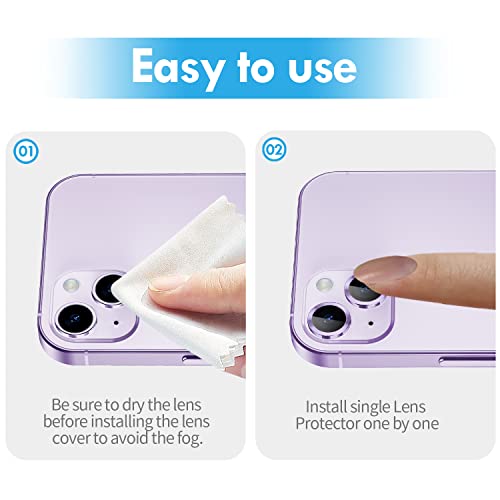 Easy to use

01

Be sure to dry the lens before installing the lens cover to avoid the fog.

02

Install single Lens Protector one by one