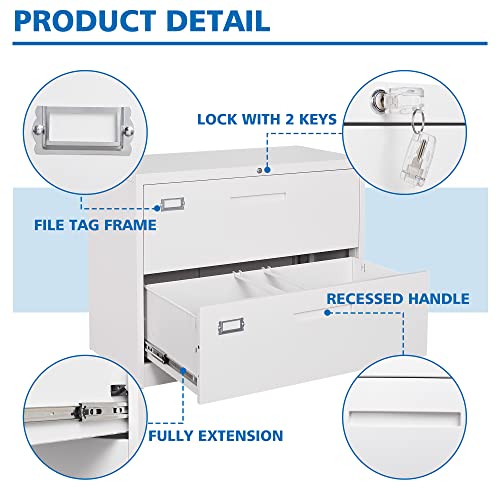 PRODUCT DETAIL

LOCK WITH 2 KEYS

FILE TAG FRAME

RECESSED HANDLE

FULLY EXTENSION