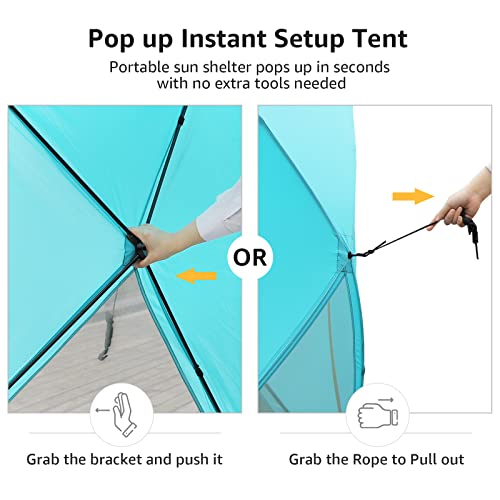 Pop up Instant Setup Tent
Portable sun shelter pops up in seconds with no extra tools needed

OR

Grab the bracket and push it

Grab the Rope to Pull out