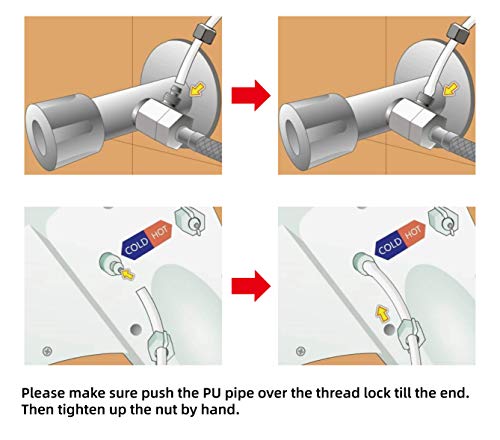 COLD HOT

COLD HOT

Please make sure push the PU pipe over the thread lock till the end. Then tighten up the nut by hand.