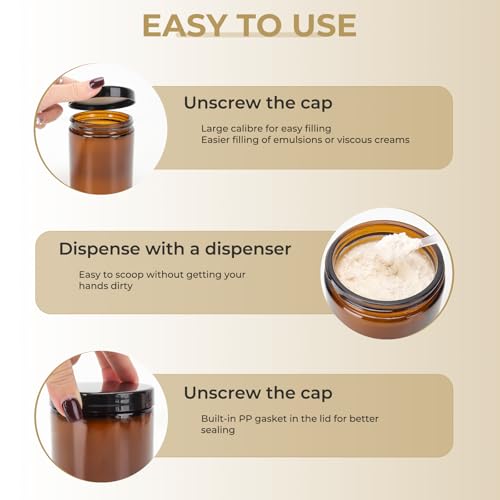 EASY TO USE

Unscrew the cap

Large calibre for easy filling
Easier filling of emulsions or viscous creams

Dispense with a dispenser

Easy to scoop without getting your hands dirty

Unscrew the cap

Built-in PP gasket in the lid for better sealing