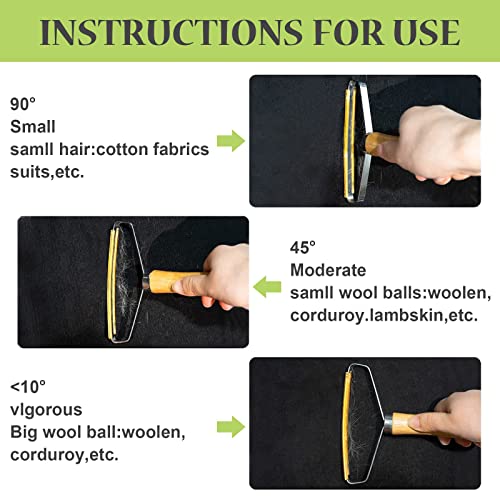 INSTRUCTIONS FOR USE

90°
Small
samll hair:cotton fabrics suits,etc.

45°
Moderate
samll wool balls:woolen, corduroy.lambskin,etc.

<10°
vlgorous
Big wool ball:woolen, corduroy,etc.