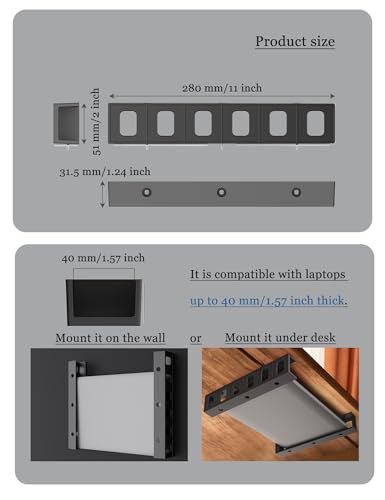 Product size

280 mm/11 inch

51 mm/2 inch

31.5 mm/1.24 inch

40 mm/1.57 inch

It is compatible with laptops

up to 40 mm/1.57 inch thick.

Mount it on the wall

or

Mount it under desk