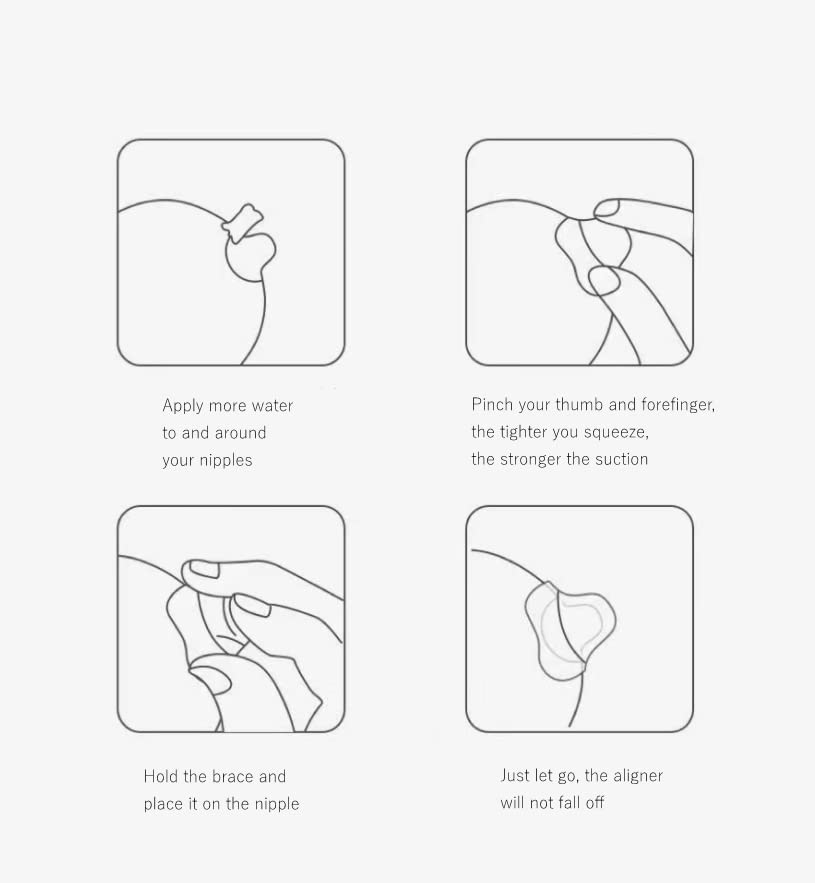 Apply more water to and around your nipples

Pinch your thumb and forefinger, the tighter you squeeze, the stronger the suction

Hold the brace and place it on the nipple

Just let go, the aligner will not fall off