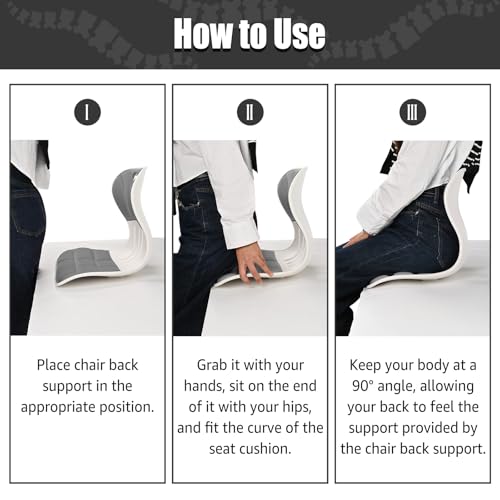 How to Use

I

Place chair back support in the appropriate position.

II

Grab it with your hands, sit on the end of it with your hips, and fit the curve of the seat cushion.

III

Keep your body at a 90° angle, allowing your back to feel the support provided by the chair back support.