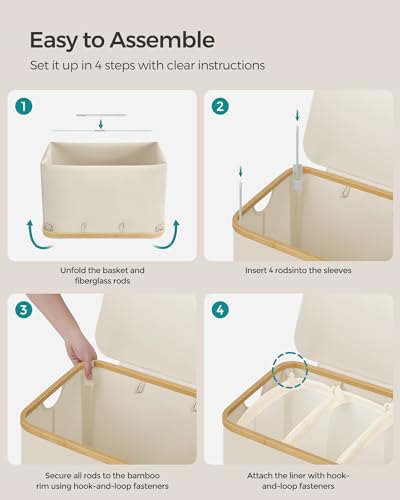 Easy to Assemble

Set it up in 4 steps with clear instructions

1

Unfold the basket and fiberglass rods

2

Insert 4 rodsinto the sleeves

3

Secure all rods to the bamboo rim using hook-and-loop fasteners

4

Attach the liner with hook-and-loop fasteners