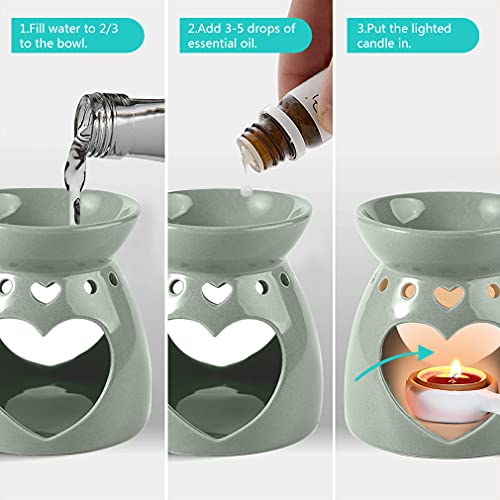 1.Fill water to 2/3 to the bowl.

2.Add 3-5 drops of essential oil.

3.Put the lighted candle in.