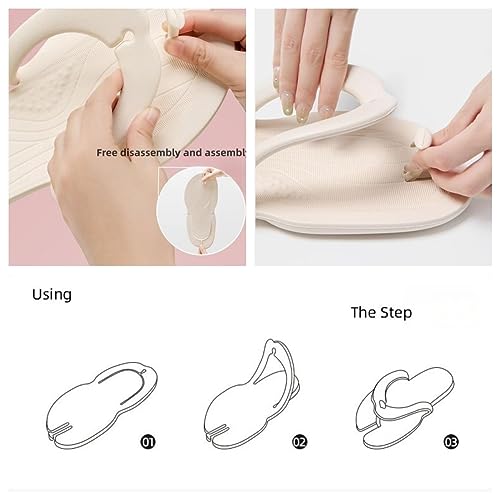 Free disassembly and assembly

Using

The Step

01

02

03