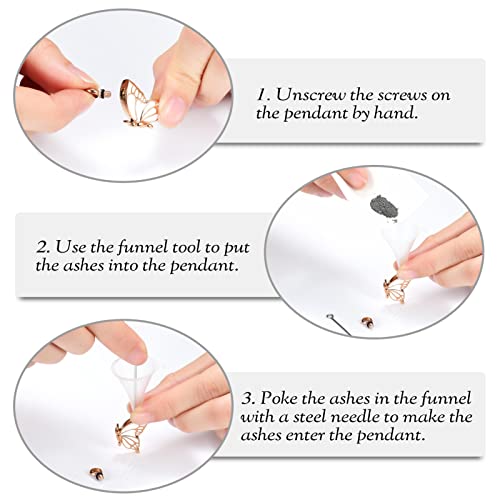 1. Unscrew the screws on the pendant by hand.

2. Use the funnel tool to put the ashes into the pendant.

3. Poke the ashes in the funnel with a steel needle to make the ashes enter the pendant.