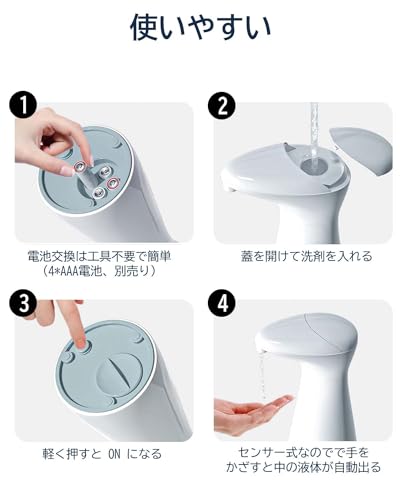 使いやすい

1

電池交換は工具不要で簡単
（4*AAA電池、別売り）

2

蓋を開けて洗剤を入れる

3

軽く押すと ON になる

4

センサー式なのでで手を
かざすと中の液体が自動出る