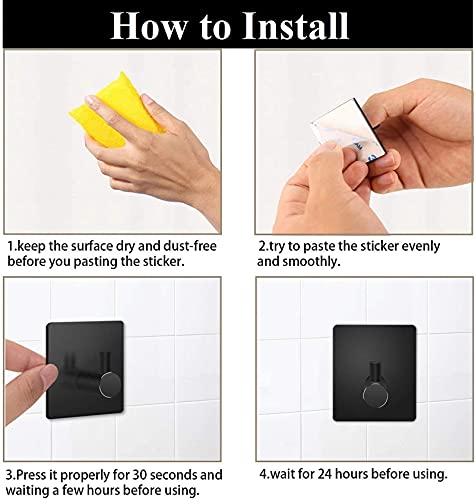 How to Install

1.keep the surface dry and dust-free before you pasting the sticker.

2.try to paste the sticker evenly and smoothly.

3.Press it properly for 30 seconds and waiting a few hours before using.

4.wait for 24 hours before using.