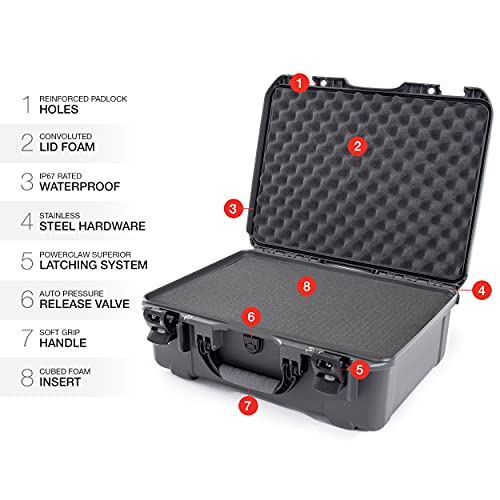 1 REINFORCED PADLOCK HOLES

2 CONVOLUTED LID FOAM

3 IP67 RATED WATERPROOF

4 STAINLESS STEEL HARDWARE

5 POWERCLAW SUPERIOR LATCHING SYSTEM

6 AUTO PRESSURE RELEASE VALVE

7 SOFT GRIP HANDLE

8 CUBED FOAM INSERT

1

2

3

4

8

6

5

7