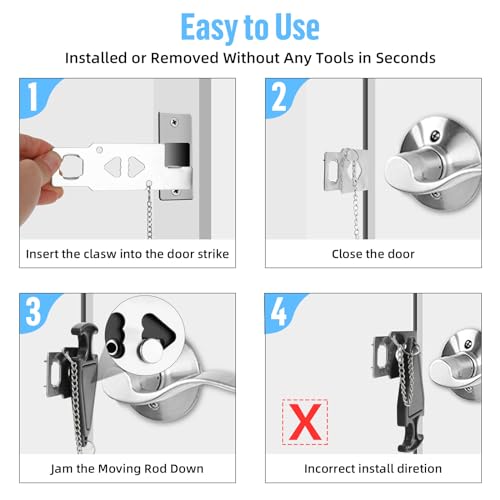 Easy to Use

Installed or Removed Without Any Tools in Seconds

1

Insert the clasw into the door strike

2

Close the door

3

Jam the Moving Rod Down

4

X

Incorrect install diretion