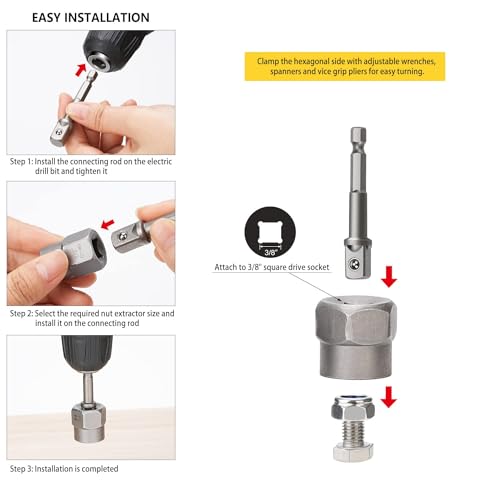 EASY INSTALLATION

Step 1: Install the connecting rod on the electric drill bit and tighten it

Step 2: Select the required nut extractor size and install it on the connecting rod

Step 3: Installation is completed

Clamp the hexagonal side with adjustable wrenches, spanners and vice grip pliers for easy turning.

3/8"

Attach to 3/8" square drive socket