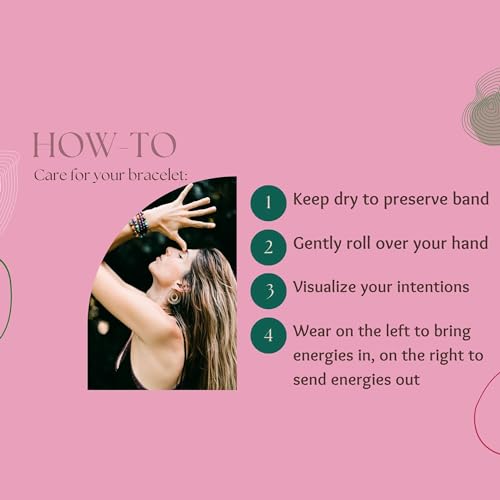 HOW-TO
Care for your bracelet:

1 Keep dry to preserve band

2 Gently roll over your hand

3 Visualize your intentions

4 Wear on the left to bring energies in, on the right to send energies out