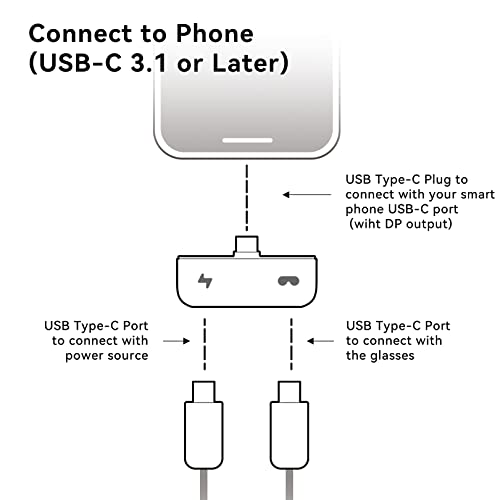 Connect to Phone
(USB-C 3.1 or Later)

USB Type-C Plug to connect with your smart phone USB-C port (wiht DP output)

USB Type-C Port to connect with power source

USB Type-C Port to connect with the glasses